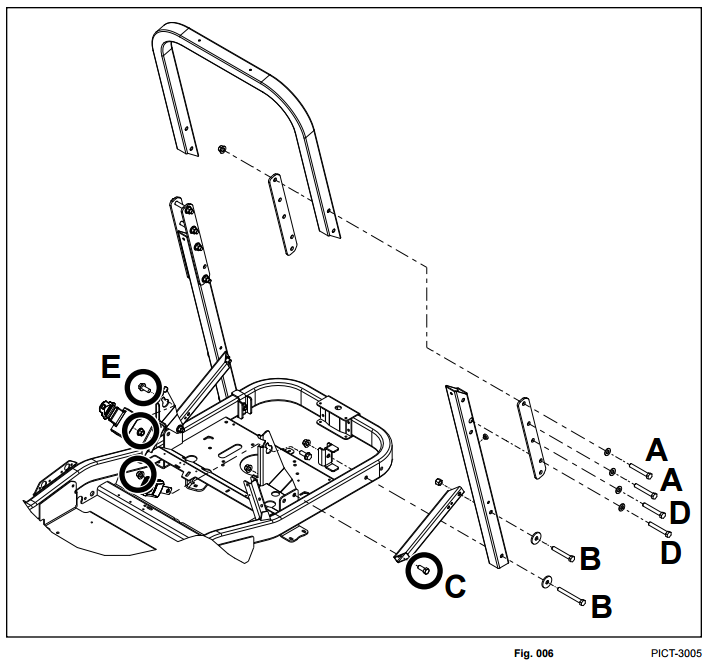 E
A
A
D
D
B
B
C

Fig. 006

PICT-3005