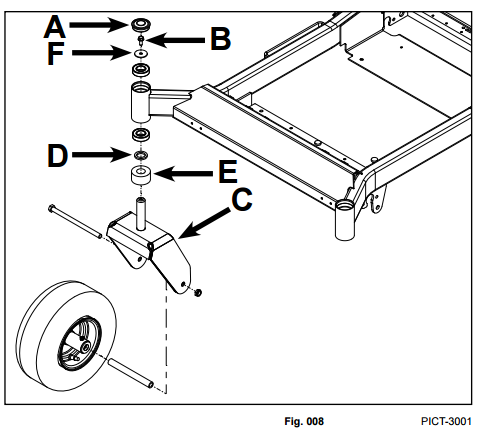 A
B
F
D
E
C

Fig. 008 PICT-3001