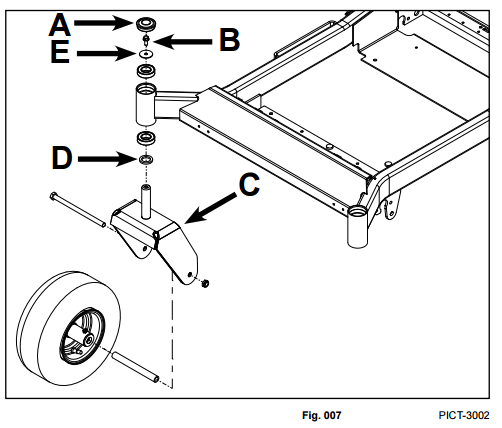 A
B
E
D
C

Fig. 007

PICT-3002