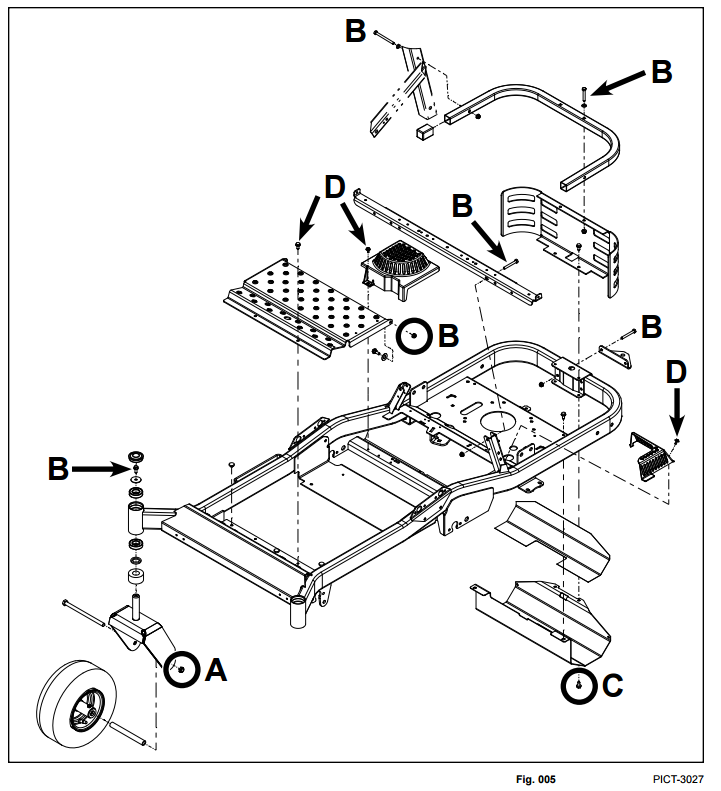 B
B
D
B
B
B
D
B
A
C
Fig. 005
PICT-3027