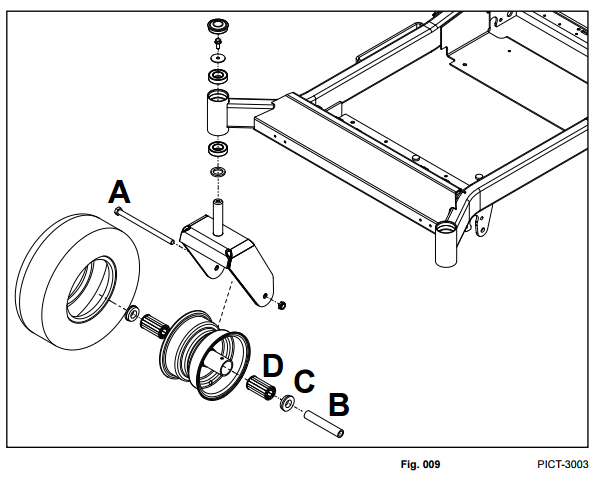 A

D

C

B

Fig. 009

PICT-3003